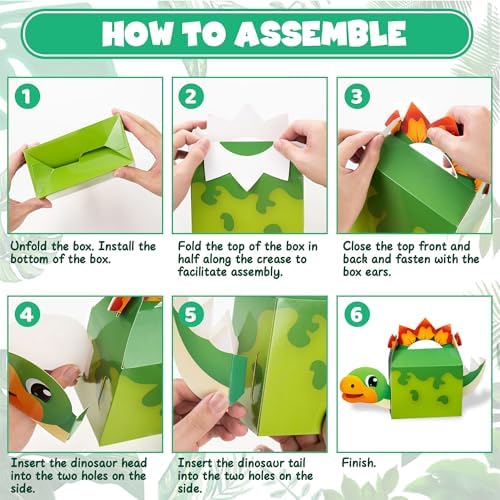 HOW TO ASSEMBLE

1

Unfold the box. Install the bottom of the box.

2

Fold the top of the box in half along the crease to facilitate assembly.

3

Close the top front and back and fasten with the box ears.

4

Insert the dinosaur head into the two holes on the side.

5

Insert the dinosaur tail into the two holes on the side.

6

Finish.