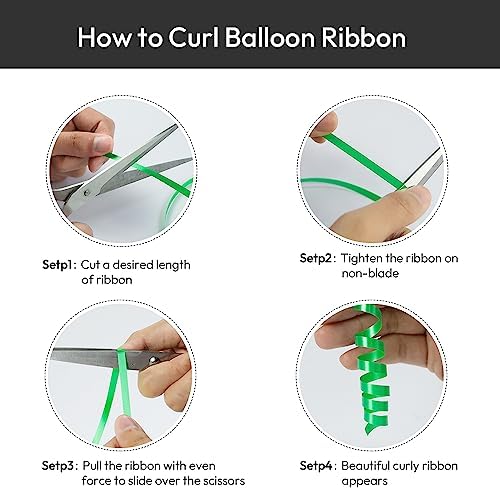 How to Curl Balloon Ribbon

Setp1: Cut a desired length of ribbon

Setp2: Tighten the ribbon on non-blade

Setp3: Pull the ribbon with even force to slide over the scissors

Setp4: Beautiful curly ribbon appears