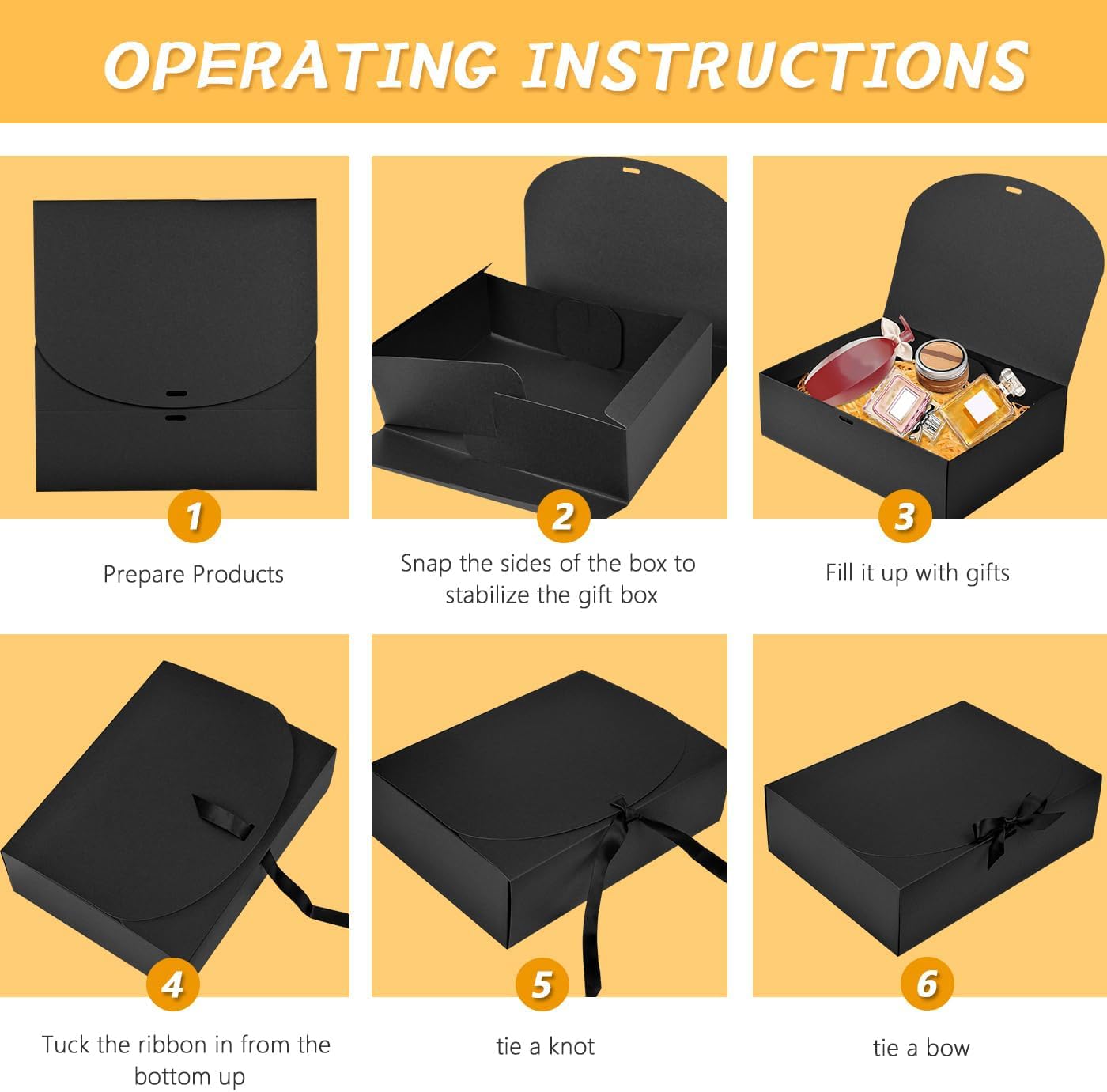 OPERATING INSTRUCTIONS

1
Prepare Products

2
Snap the sides of the box to stabilize the gift box

3
Fill it up with gifts

4
Tuck the ribbon in from the bottom up

5
tie a knot

6
tie a bow