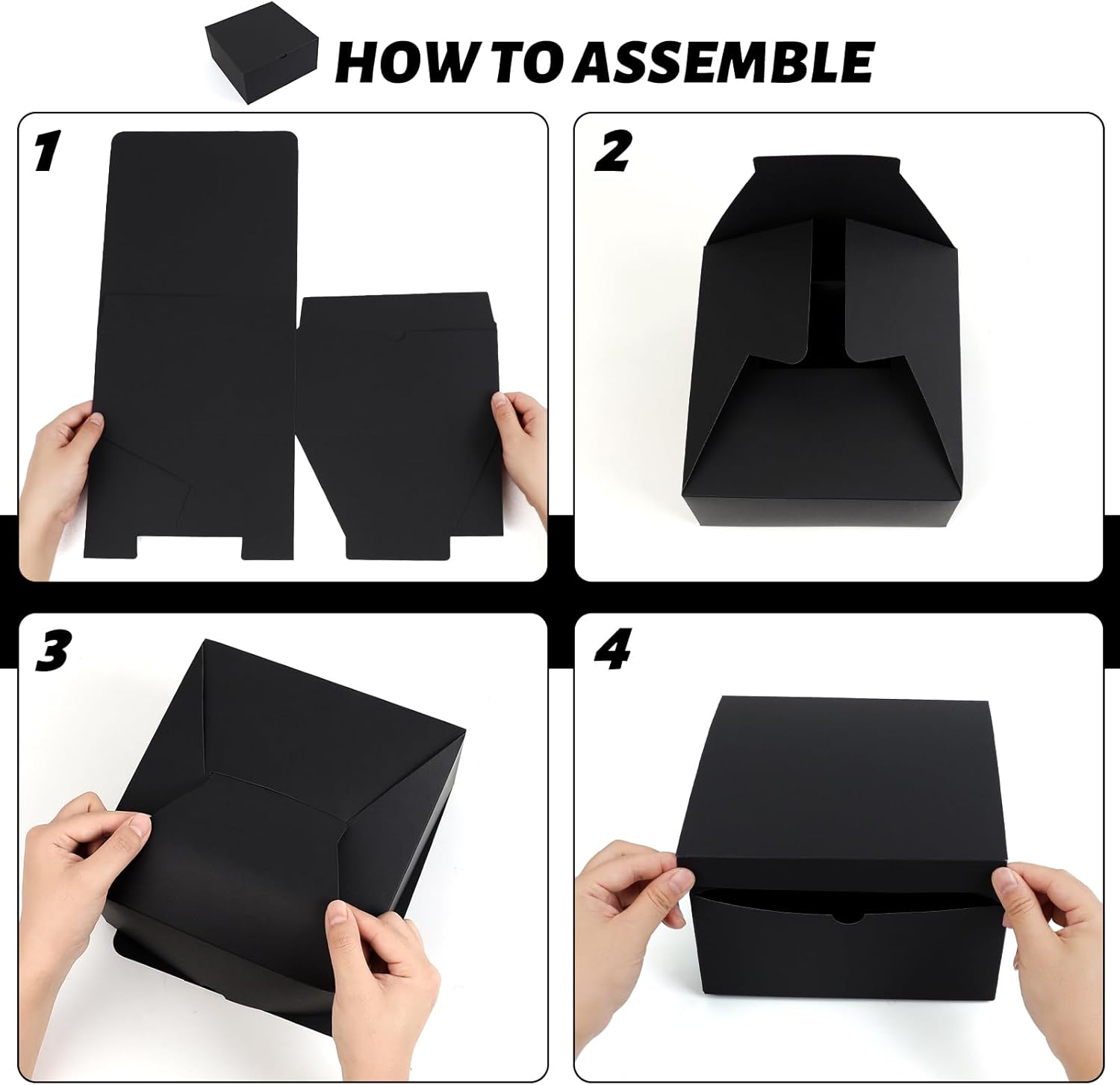 HOW TO ASSEMBLE

1

2

3

4