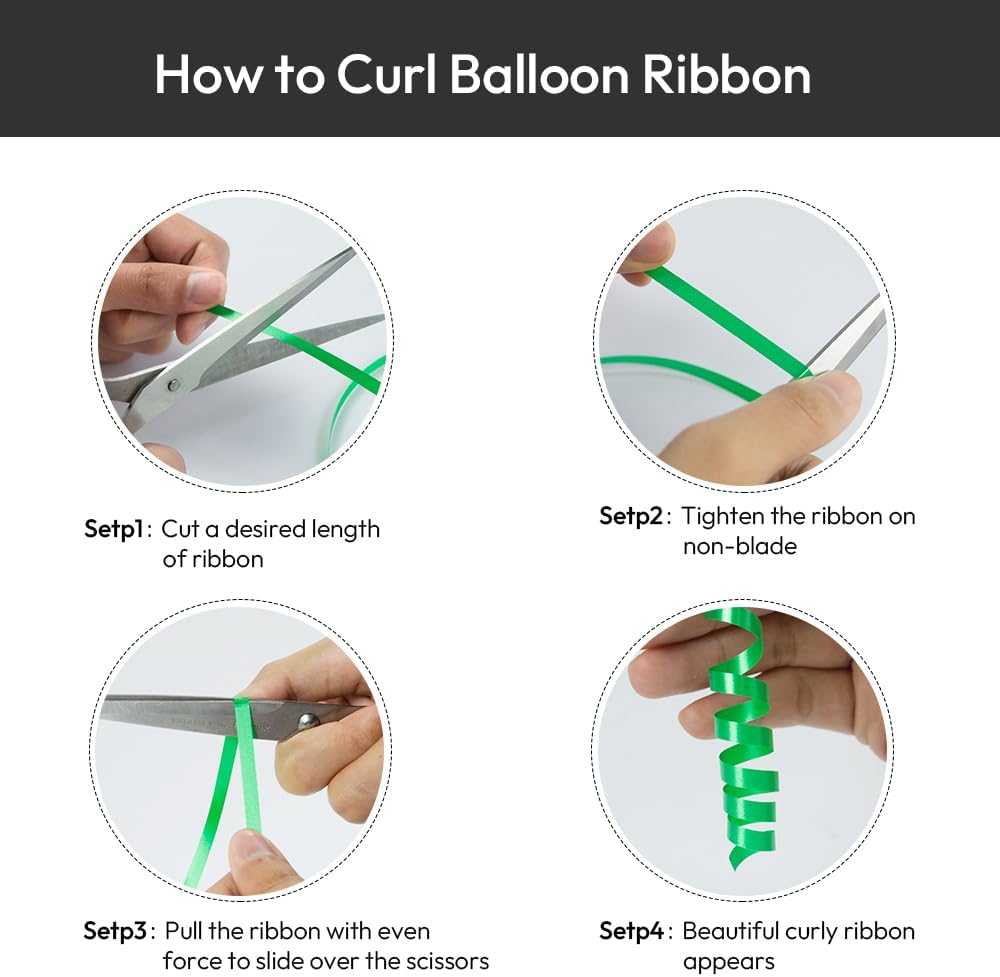 How to Curl Balloon Ribbon

Setp1: Cut a desired length of ribbon

Setp2: Tighten the ribbon on non-blade

Setp3: Pull the ribbon with even force to slide over the scissors

Setp4: Beautiful curly ribbon appears