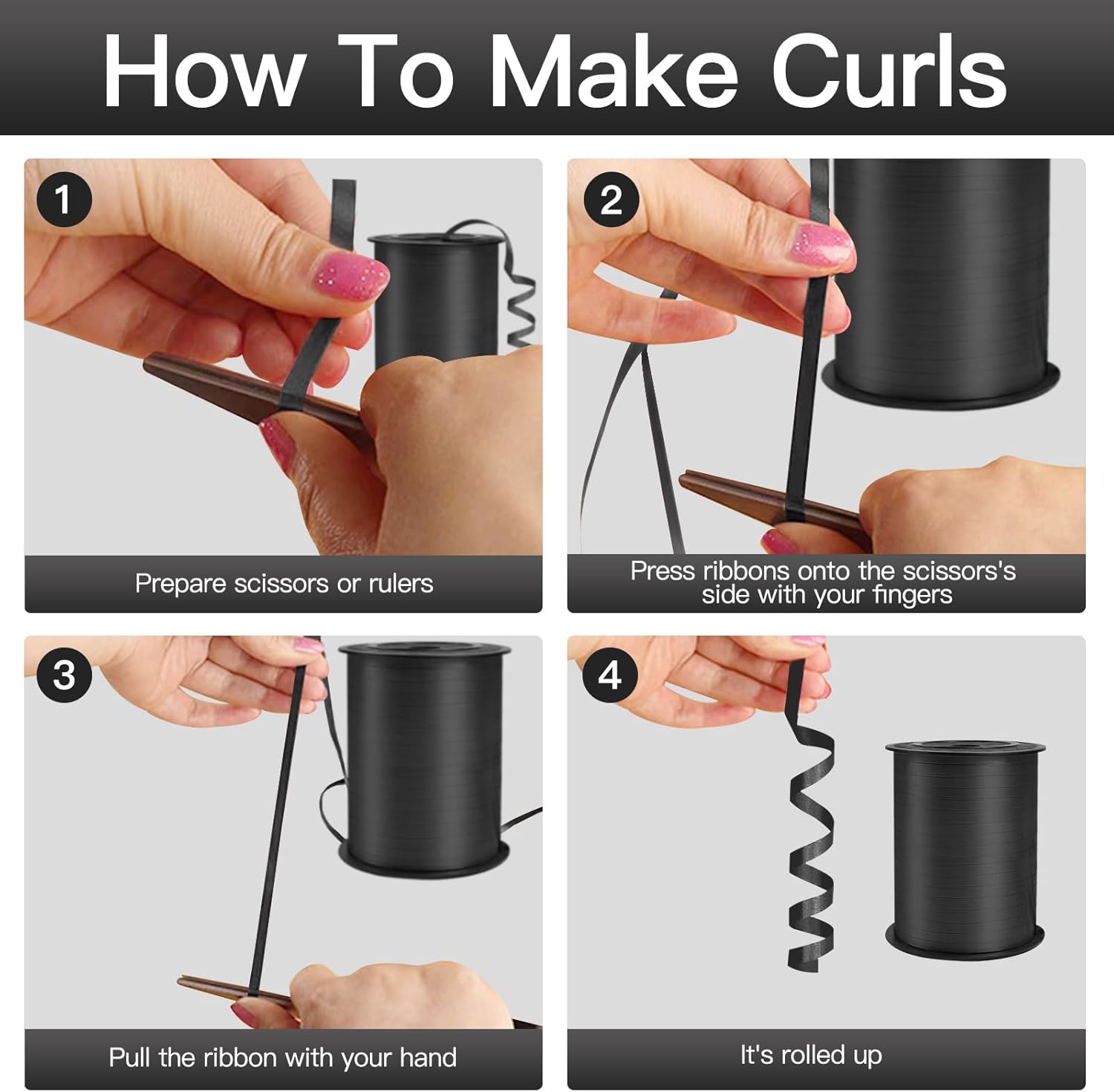 How To Make Curls

1

Prepare scissors or rulers

2

Press ribbons onto the scissors's side with your fingers

3

Pull the ribbon with your hand

4

It's rolled up