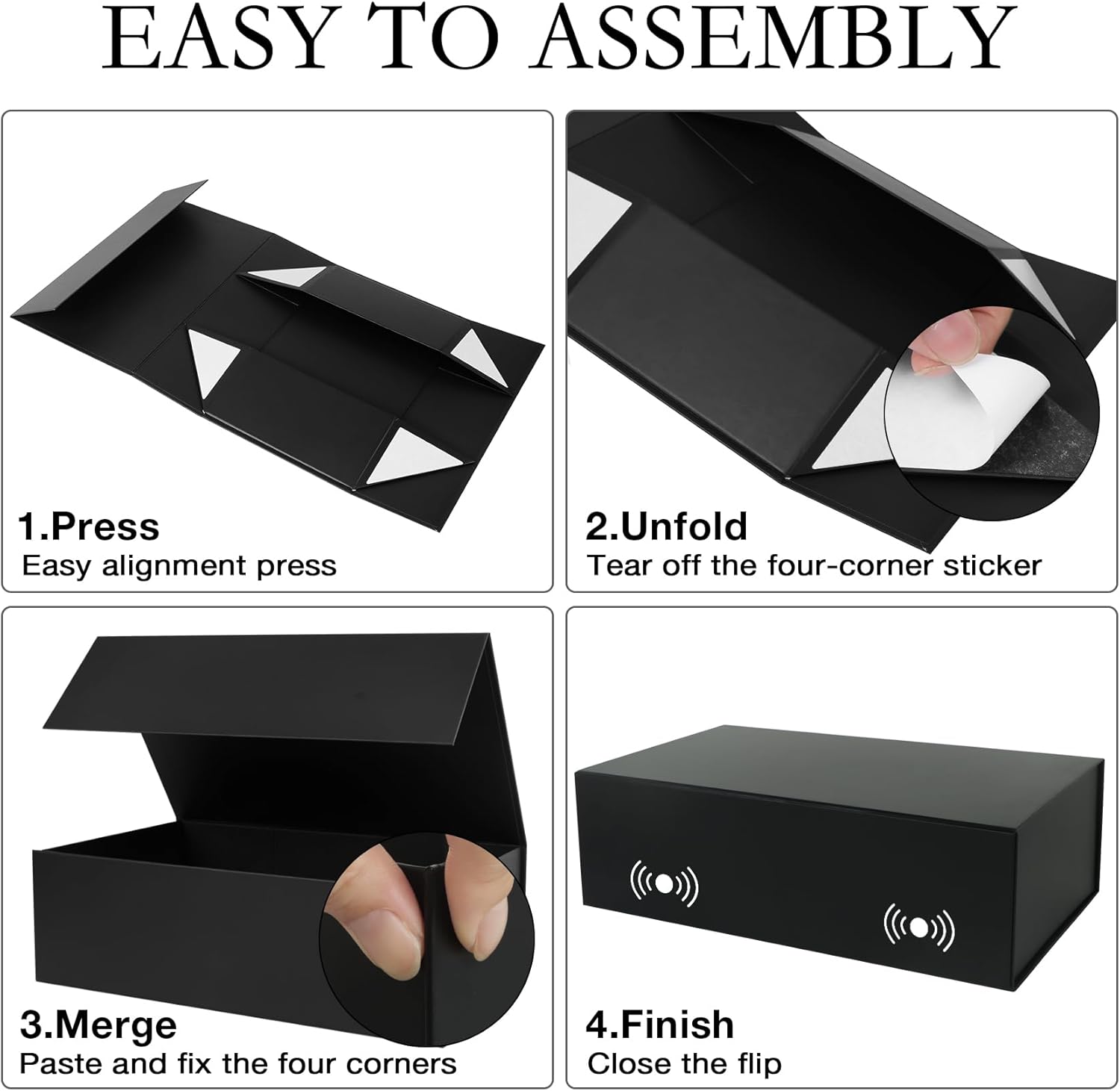 EASY TO ASSEMBLY

1.Press
Easy alignment press

2.Unfold
Tear off the four-corner sticker

3.Merge
Paste and fix the four corners

4.Finish
Close the flip