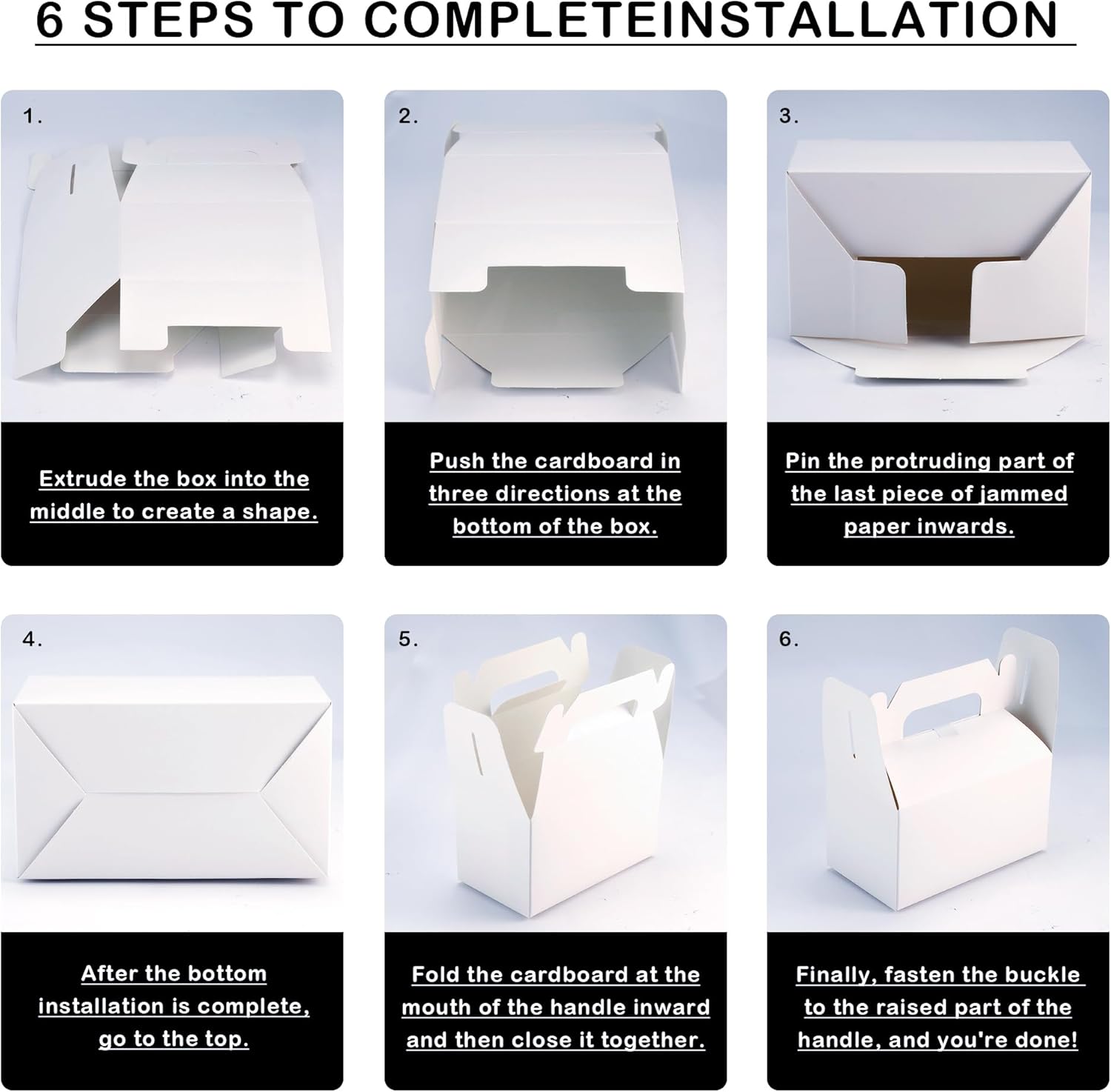 6 STEPS TO COMPLETEINSTALLATION

1.

Extrude the box into the middle to create a shape.

2.

Push the cardboard in three directions at the bottom of the box.

3.

Pin the protruding part of the last piece of jammed paper inwards.

4.

After the bottom installation is complete, go to the top.

5.

Fold the cardboard at the mouth of the handle inward and then close it together.

6.

Finally, fasten the buckle to the raised part of the handle, and you're done!